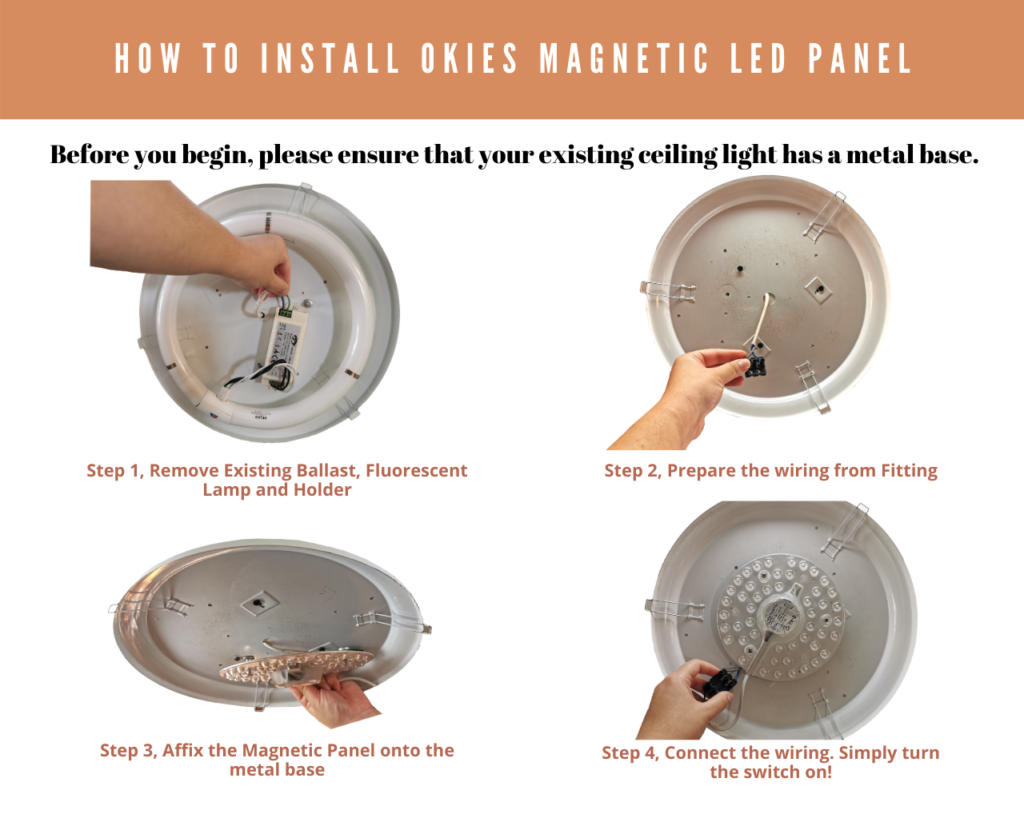 HOW TO INSTALL OKIES MAGNETIC LED PANEL

Before you begin, please ensure that your existing ceiling light has a metal base.

Step 1, Remove Existing Ballast, Fluorescent Lamp and Holder

Step 2, Prepare the wiring from Fitting

Step 3, Affix the Magnetic Panel onto the metal base

Step 4, Connect the wiring. Simply turn the switch on!